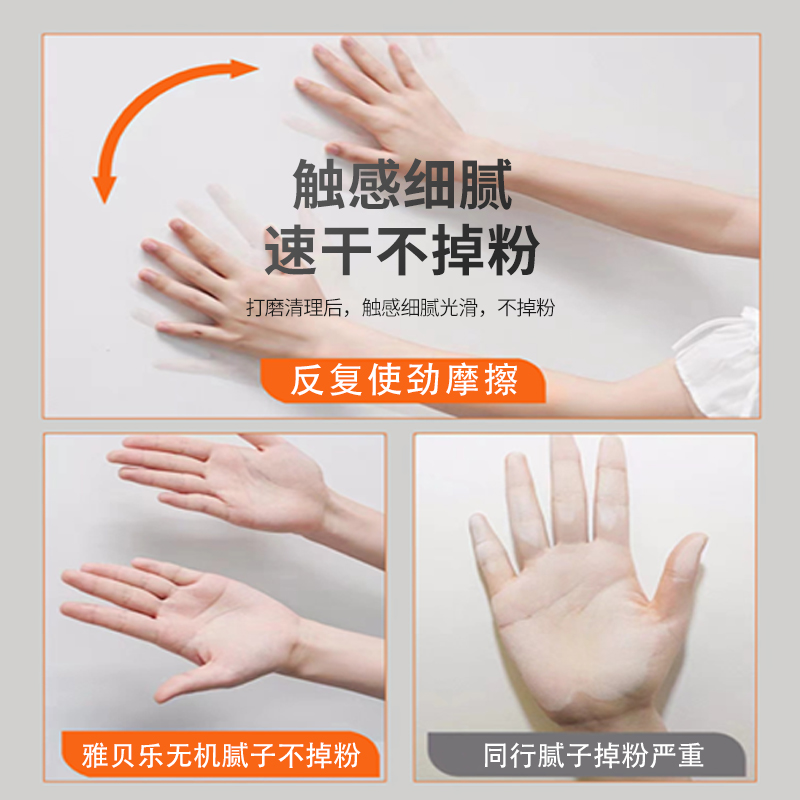 触感细腻
速干不掉粉

打磨清理后，触感细腻光滑，不掉粉

反复使劲摩擦

雅贝乐无机腻子不掉粉

同行腻子掉粉严重